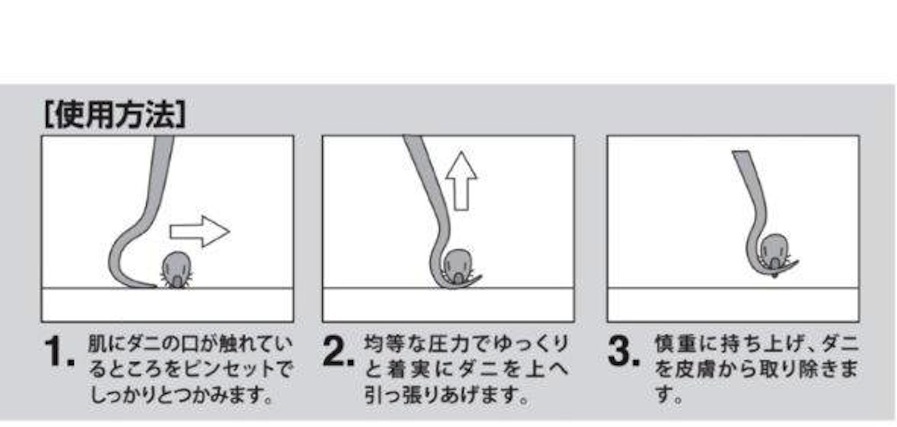 [使用方法]

1. 肌にダニの口が触れているところをピンセットでしっかりとつかみます。

2. 均等な圧力でゆっくりと着実にダニを上へ引っ張りあげます。

3. 慎重に持ち上げ、ダニを皮膚から取り除きます。